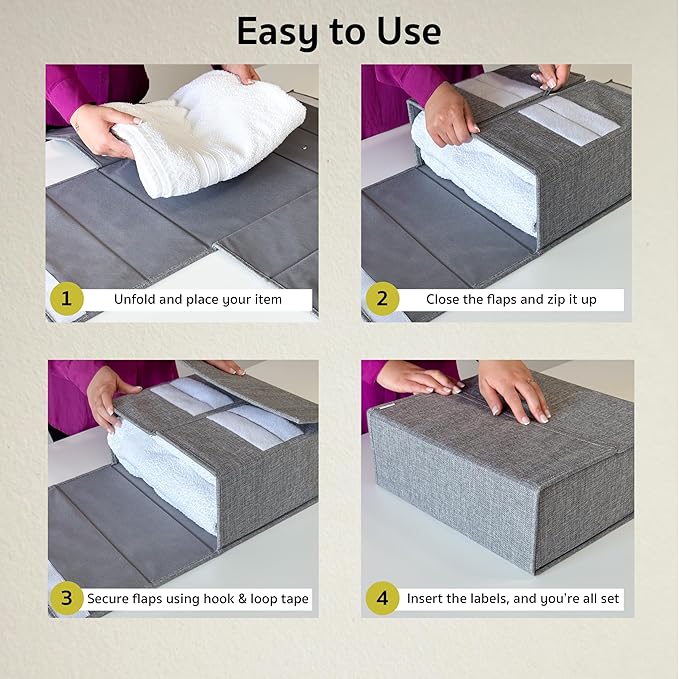 Easy to Use

1 Unfold and place your item

2 Close the flaps and zip it up

3 Secure flaps using hook & loop tape

4 Insert the labels, and you're all set