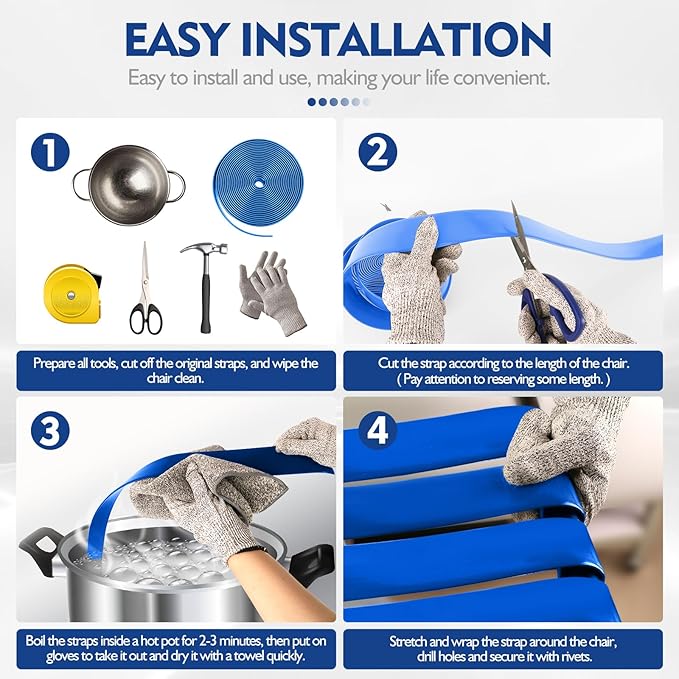 EASY INSTALLATION

Easy to install and use, making your life convenient.

1

Prepare all tools, cut off the original straps, and wipe the chair clean.

2

Cut the strap according to the length of the chair.
( Pay attention to reserving some length. )

3

Boil the straps inside a hot pot for 2-3 minutes, then put on gloves to take it out and dry it with a towel quickly.

4

Stretch and wrap the strap around the chair, drill holes and secure it with rivets.