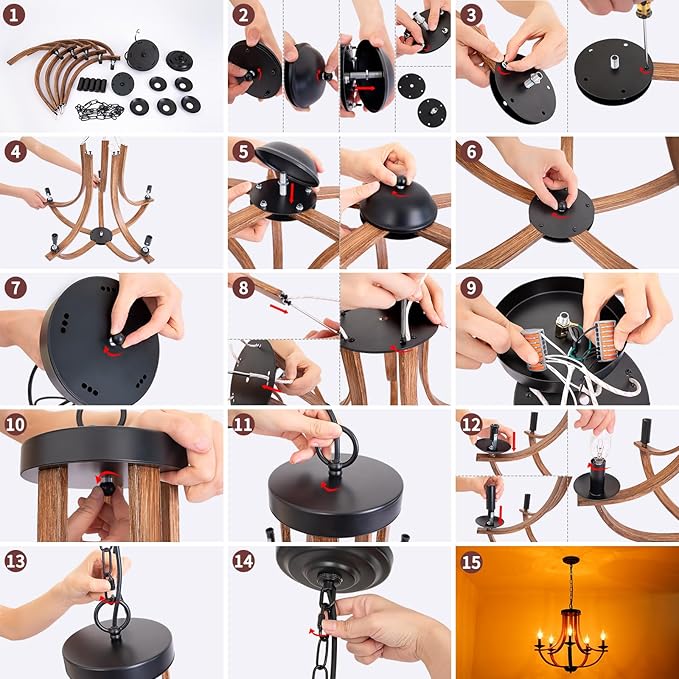 1

2

3

4

5

6

7

8

9

10

11

12

13

14

15