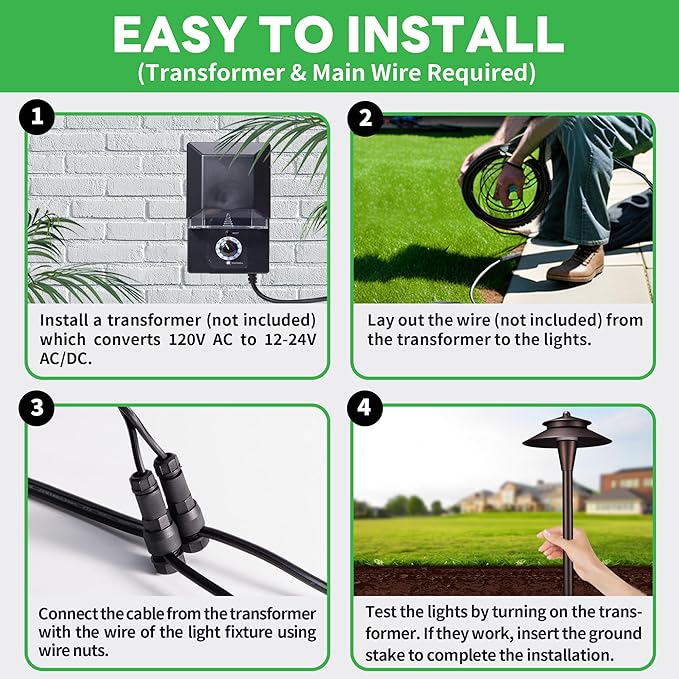 EASY TO INSTALL
(Transformer & Main Wire Required)

1

Install a transformer (not included) which converts 120V AC to 12-24V AC/DC.

2

Lay out the wire (not included) from the transformer to the lights.

3

Connect the cable from the transformer with the wire of the light fixture using wire nuts.

4

Test the lights by turning on the transformer. If they work, insert the ground stake to complete the installation.