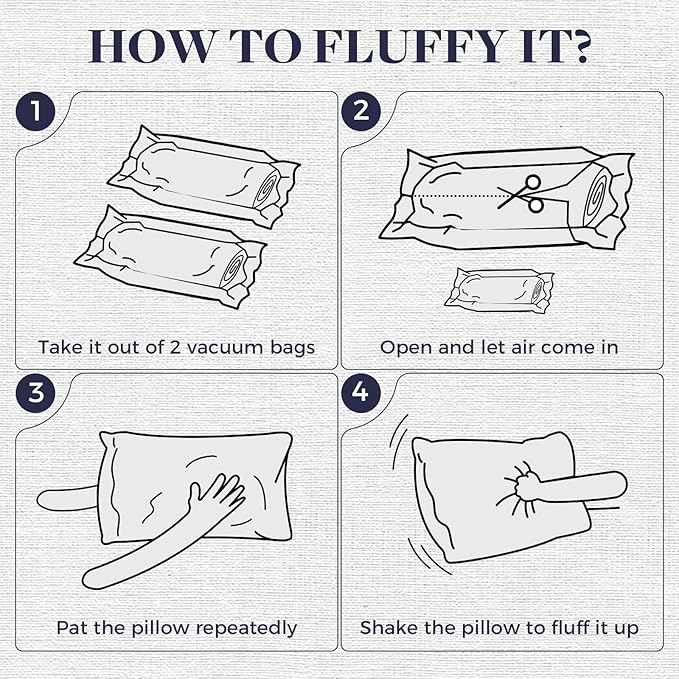 HOW TO FLUFFY IT?

1

Take it out of 2 vacuum bags

2

Open and let air come in

3

Pat the pillow repeatedly

4

Shake the pillow to fluff it up