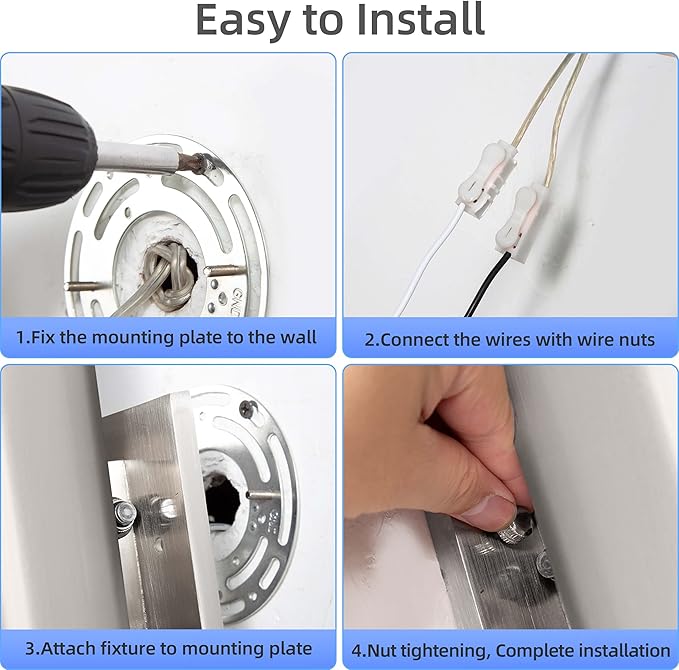 Easy to Install

1.Fix the mounting plate to the wall

2.Connect the wires with wire nuts

3.Attach fixture to mounting plate

4.Nut tightening, Complete installation