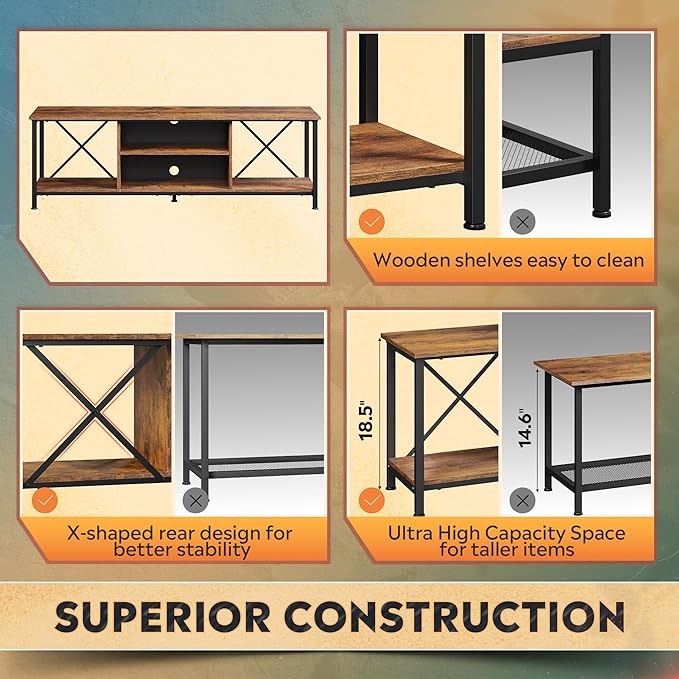 Wooden shelves easy to clean

X-shaped rear design for better stability

18.5"

14.6"

Ultra High Capacity Space for taller items

SUPERIOR CONSTRUCTION