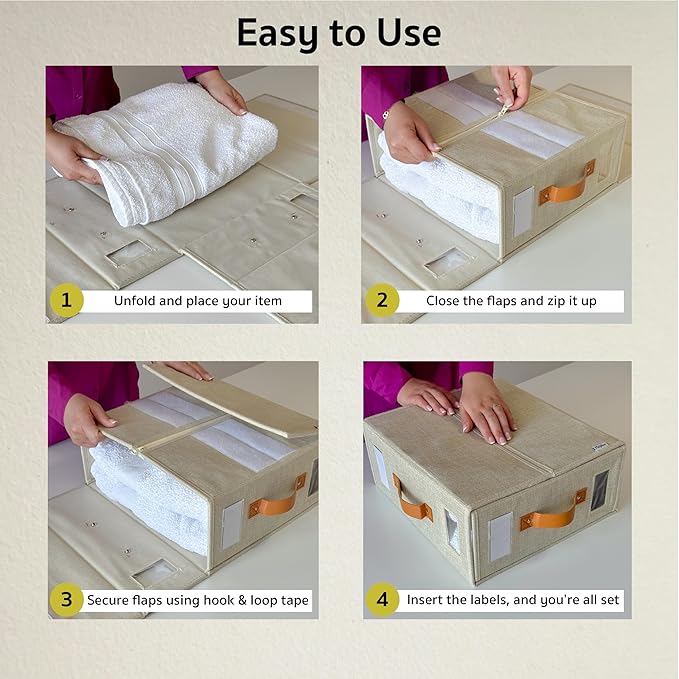 Easy to Use

1 Unfold and place your item

2 Close the flaps and zip it up

3 Secure flaps using hook & loop tape

4 Insert the labels, and you're all set