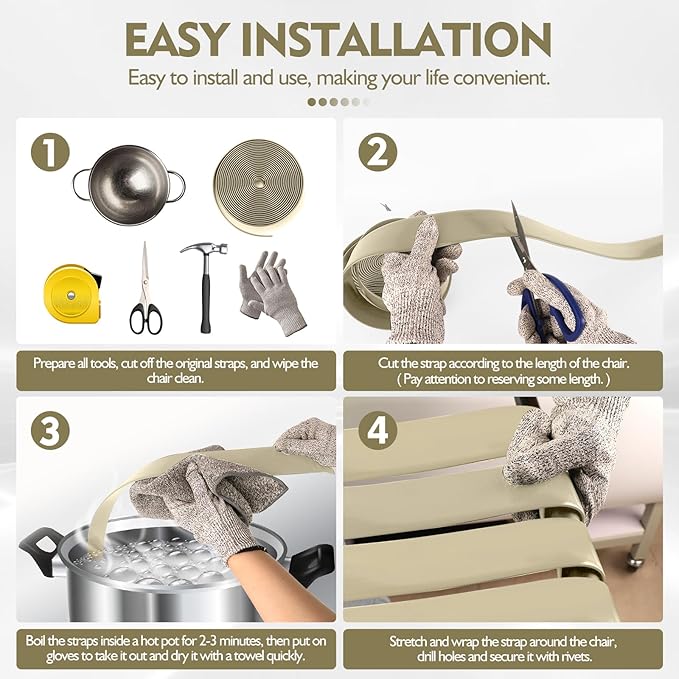 EASY INSTALLATION

Easy to install and use, making your life convenient.

1

Prepare all tools, cut off the original straps, and wipe the chair clean.

2

Cut the strap according to the length of the chair. ( Pay attention to reserving some length. )

3

Boil the straps inside a hot pot for 2-3 minutes, then put on gloves to take it out and dry it with a towel quickly.

4

Stretch and wrap the strap around the chair, drill holes and secure it with rivets.