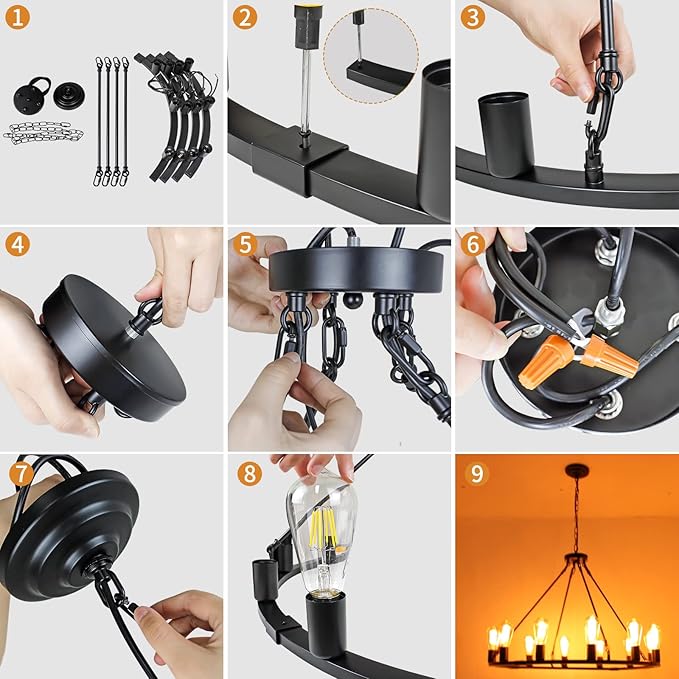 1

2

3

4

5

6

7

8

9