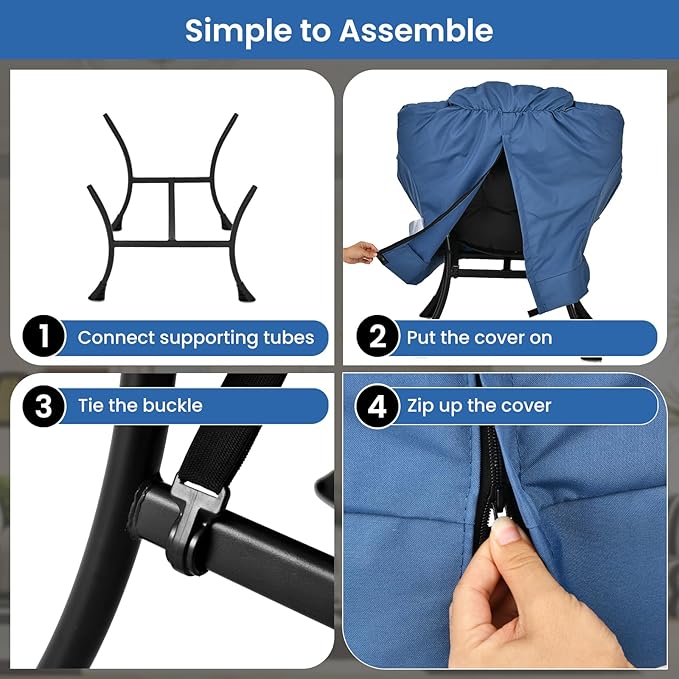 Simple to Assemble

1 Connect supporting tubes

2 Put the cover on

3 Tie the buckle

4 Zip up the cover