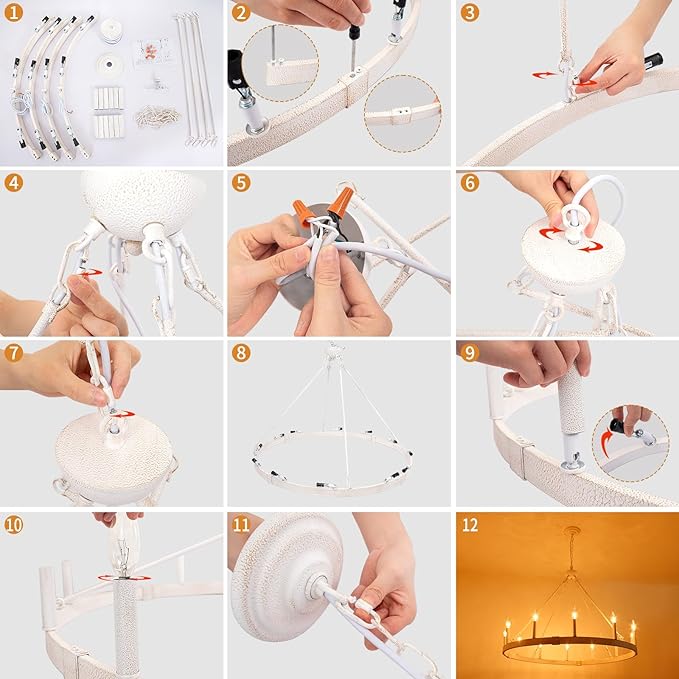 1

2

3

4

5

6

7

8

9

10

11

12