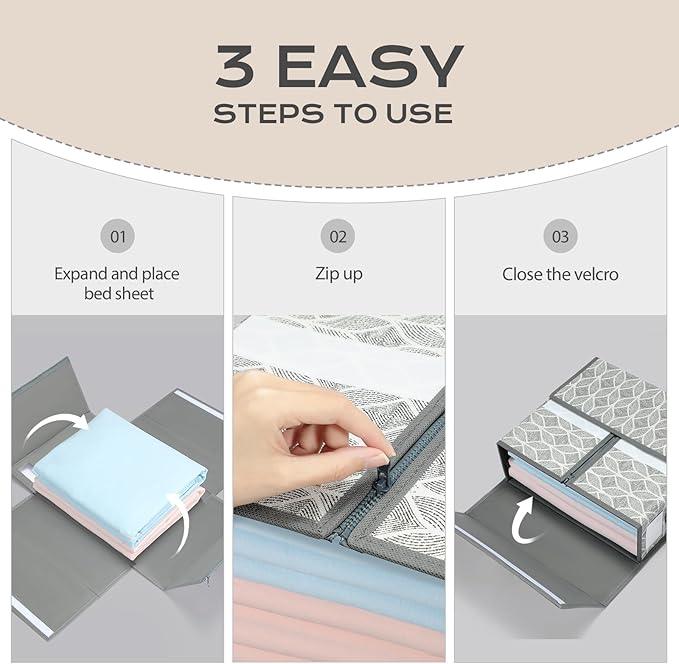 3 EASY
STEPS TO USE

01
Expand and place bed sheet

02
Zip up

03
Close the velcro