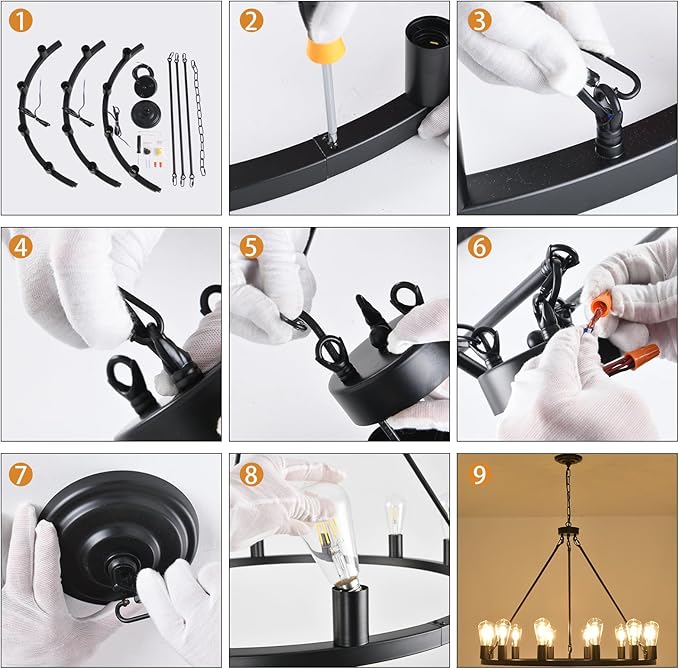 1
2
3
4
5
6
7
8
9