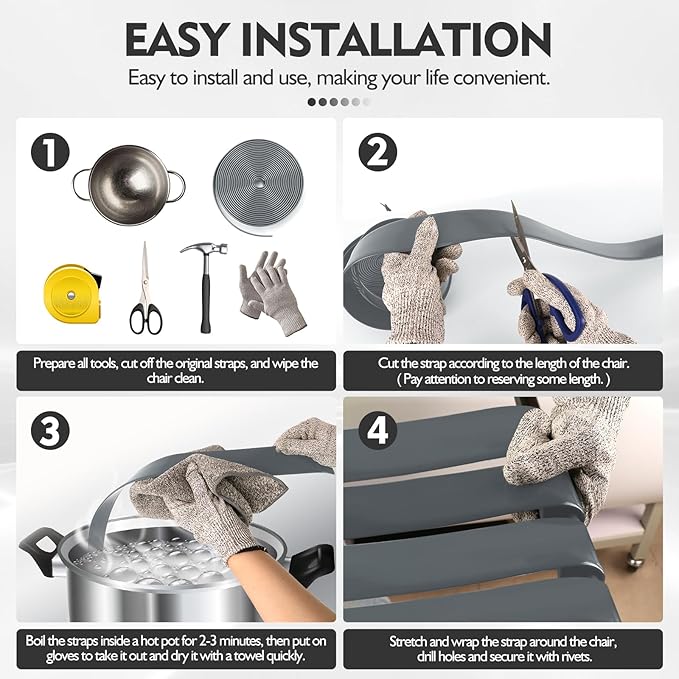 EASY INSTALLATION

Easy to install and use, making your life convenient.

1

Prepare all tools, cut off the original straps, and wipe the chair clean.

2

Cut the strap according to the length of the chair. ( Pay attention to reserving some length. )

3

Boil the straps inside a hot pot for 2-3 minutes, then put on gloves to take it out and dry it with a towel quickly.

4

Stretch and wrap the strap around the chair, drill holes and secure it with rivets.