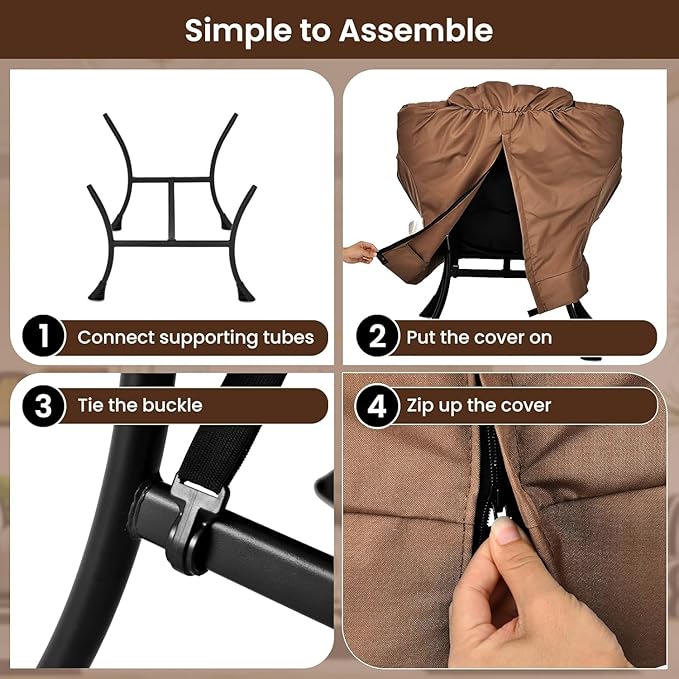 Simple to Assemble

1 Connect supporting tubes

2 Put the cover on

3 Tie the buckle

4 Zip up the cover