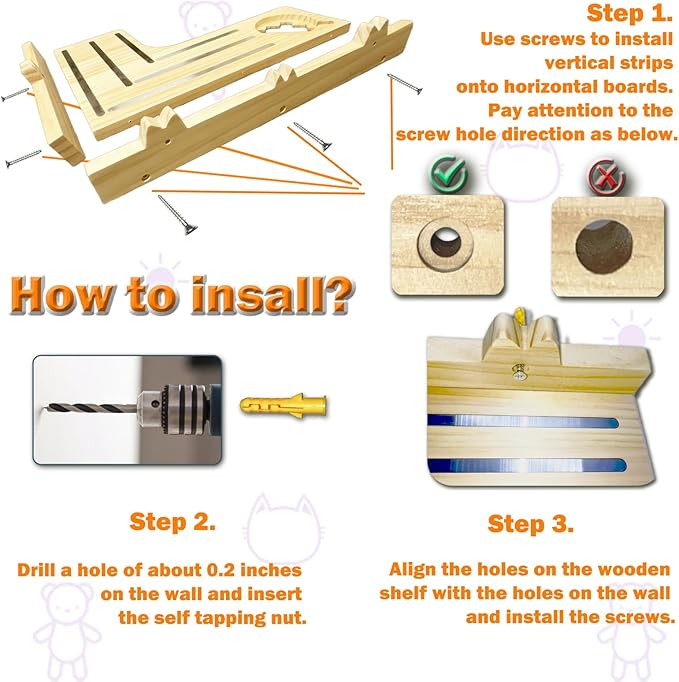 Step 1.
Use screws to install vertical strips onto horizontal boards. Pay attention to the screw hole direction as below.

How to insall?

Step 2.

Drill a hole of about 0.2 inches on the wall and insert the self tapping nut.

Step 3.

Align the holes on the wooden shelf with the holes on the wall and install the screws.