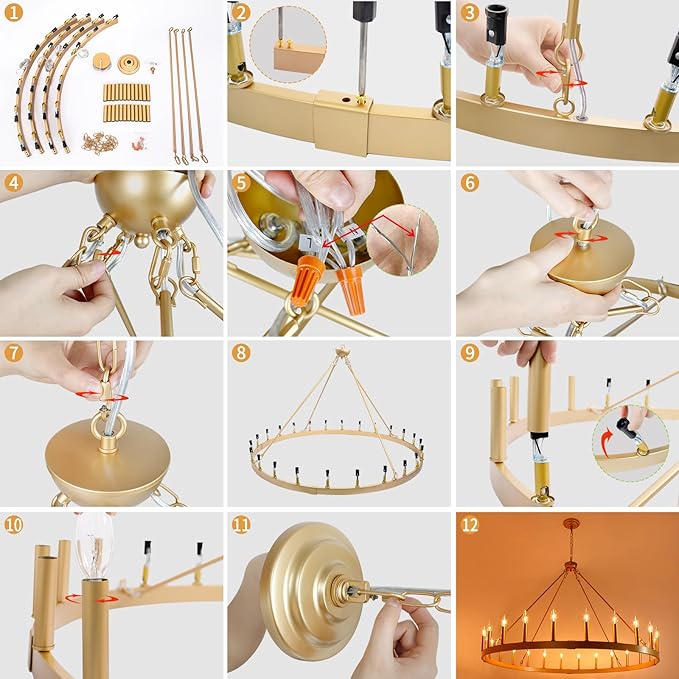 1
2
3
4
5
6
7
8
9
10
11
12