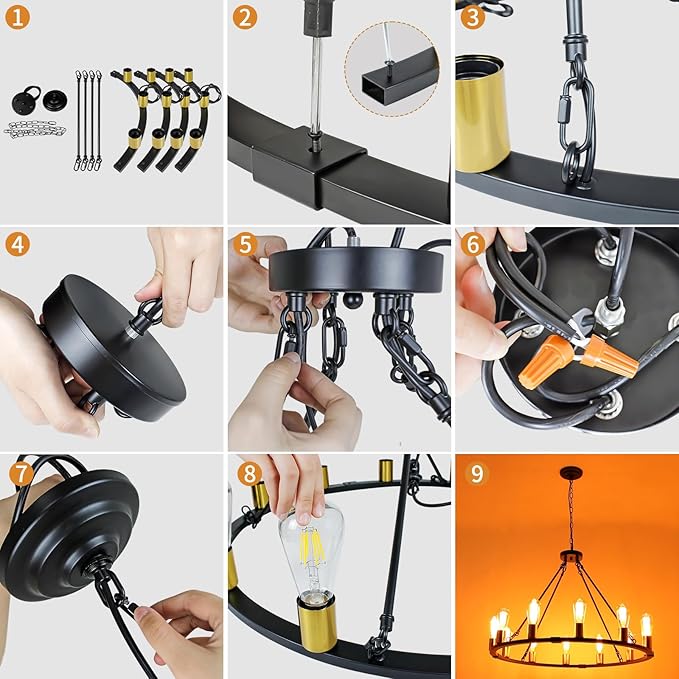 1

2

3

4

5

6

7

8

9