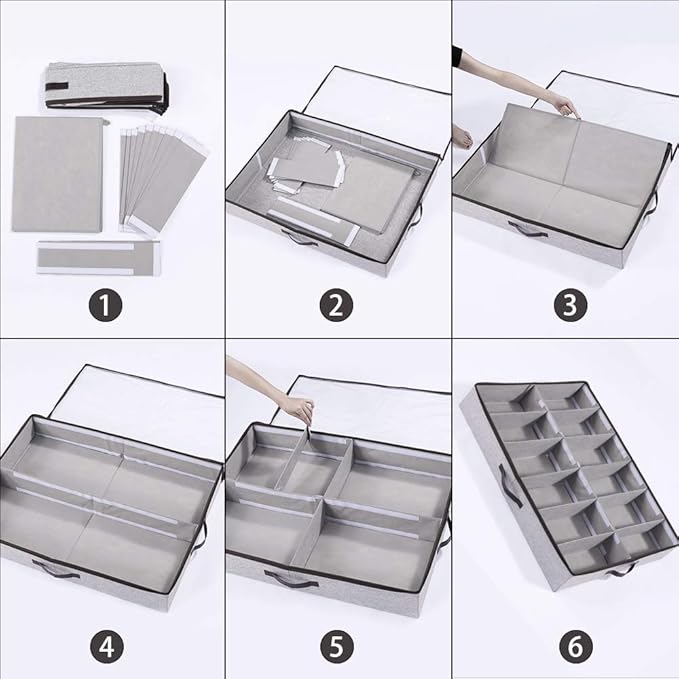 1

2

3

4

5

6