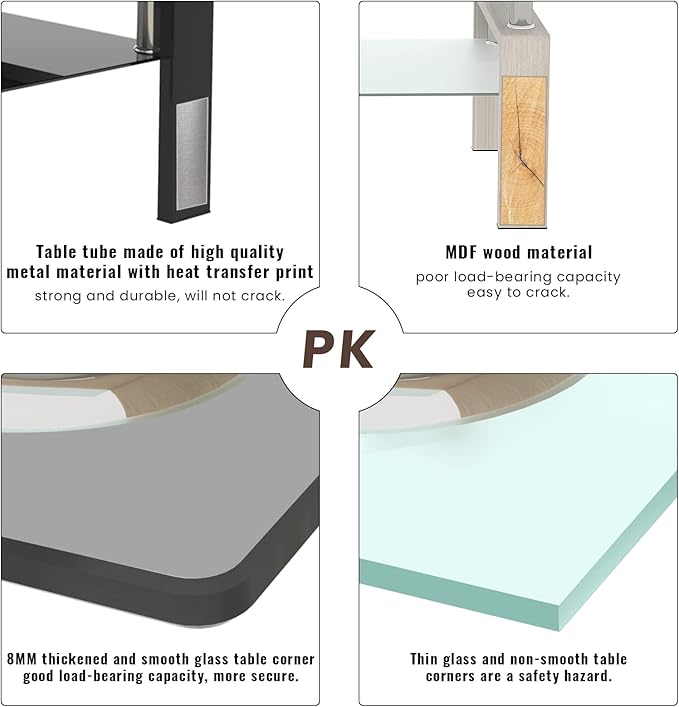 Table tube made of high quality metal material with heat transfer print

strong and durable, will not crack.

MDF wood material

poor load-bearing capacity
easy to crack.

PK

8MM thickened and smooth glass table corner good load-bearing capacity, more secure.

Thin glass and non-smooth table corners are a safety hazard.