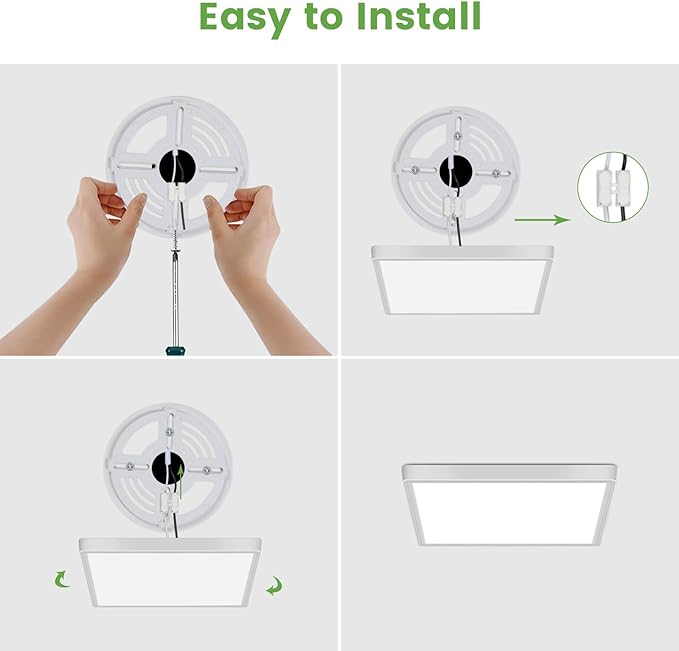 Easy to Install