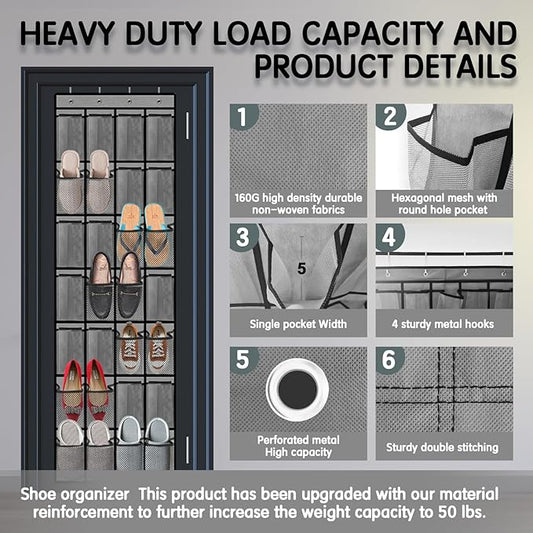 HEAVY DUTY LOAD CAPACITY AND PRODUCT DETAILS

1

160G high density durable non-woven fabrics

2

Hexagonal mesh with round hole pocket

3

5

Single pocket Width

4

4 sturdy metal hooks

5

Perforated metal High capacity

6

Sturdy double stitching

Shoe organizer This product has been upgraded with our material reinforcement to further increase the weight capacity to 50 lbs.