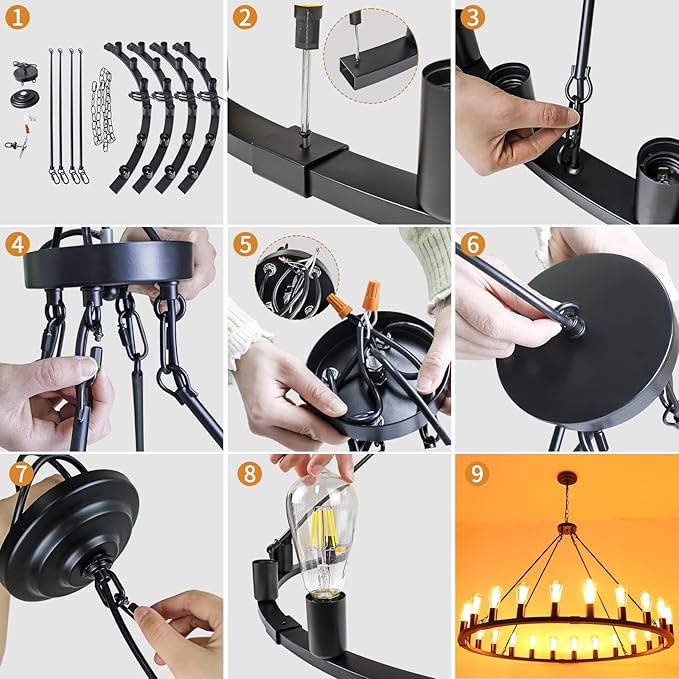 1
2
3
4
5
6
7
8
9