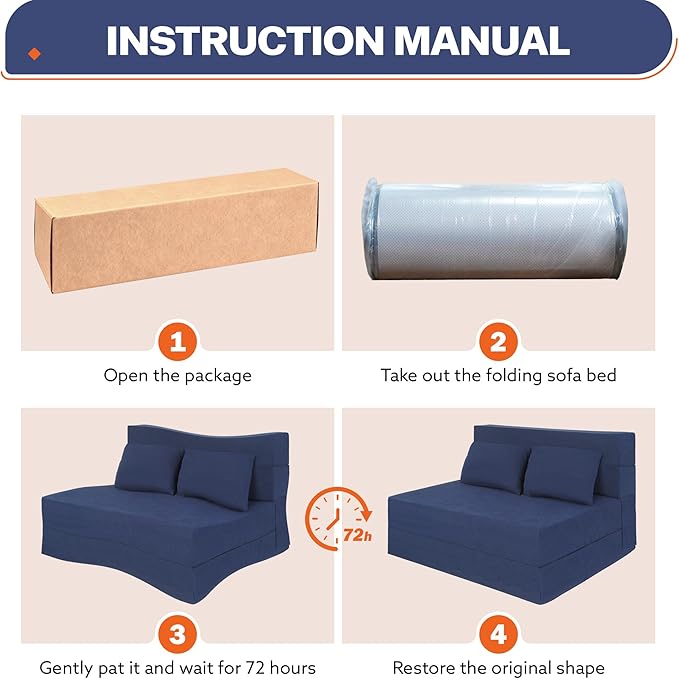 INSTRUCTION MANUAL

1
Open the package

2
Take out the folding sofa bed

72h

3
Gently pat it and wait for 72 hours

4
Restore the original shape